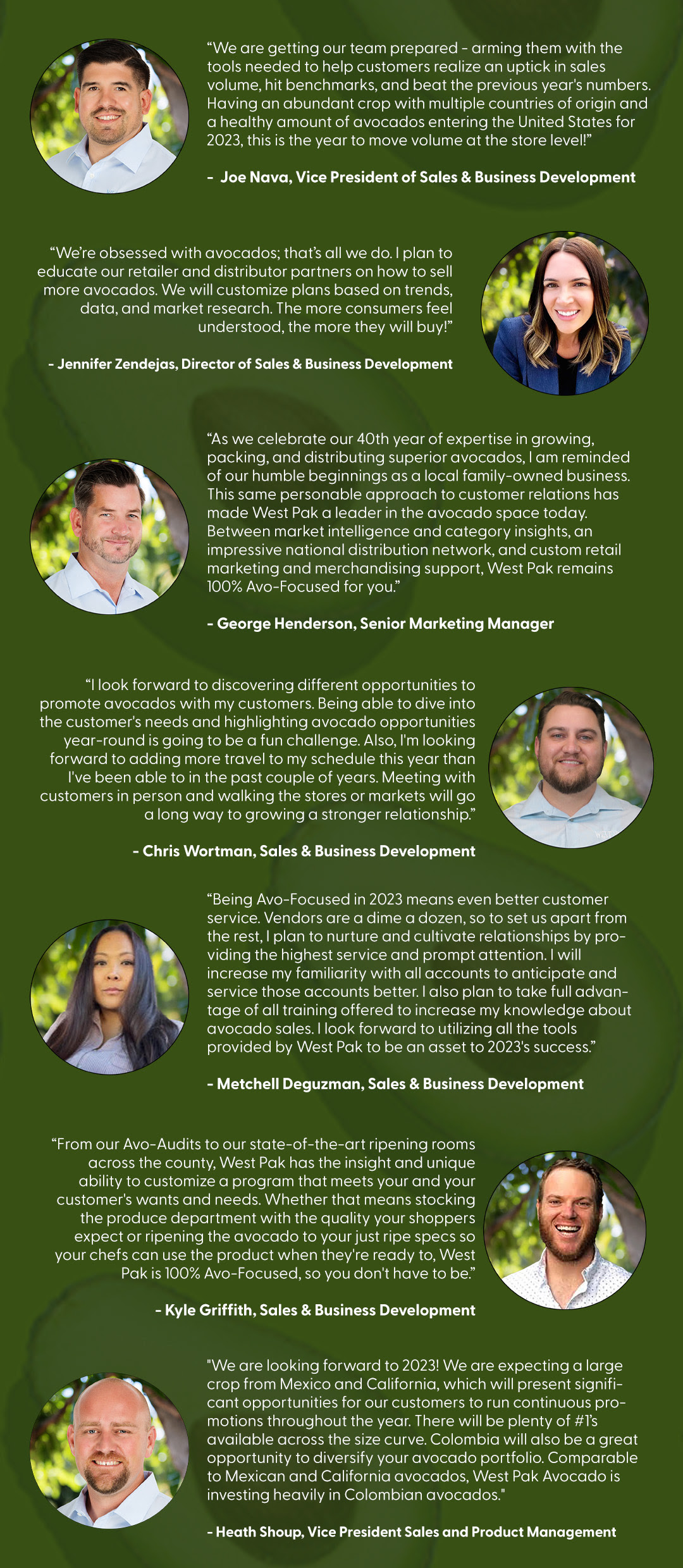 “We are getting our team prepared - arming them with the tools needed to help customers realize an uptick in sales volume, hit benchmarks, and beat the previous year's numbers. Having an abundant crop with multiple countries of origin and a healthy amount of avocados entering the United States for 2023, this is the year to move volume at the store level!”

- Joe Nava, Vice President of Sales & Business Development

“We're obsessed with avocados; that's all we do. I plan to educate our retailer and distributor partners on how to sell more avocados. We will customize plans based on trends, data, and market research. The more consumers feel understood, the more they will buy!”

- Jennifer Zendejas, Director of Sales & Business Development

“As we celebrate our 40th year of expertise in growing, packing, and distributing superior avocados, I am reminded of our humble beginnings as a local family-owned business. This same personable approach to customer relations has made West Pak a leader in the avocado space today. Between market intelligence and category insights, an impressive national distribution network, and custom retail marketing and merchandising support, West Pak remains 100% Avo-Focused for you.”

- George Henderson, Senior Marketing Manager

“I look forward to discovering different opportunities to promote avocados with my customers. Being able to dive into the customer's needs and highlighting avocado opportunities year-round is going to be a fun challenge. Also, I'm looking forward to adding more travel to my schedule this year than I've been able to in the past couple of years. Meeting with customers in person and walking the stores or markets will go a long way to growing a stronger relationship.”

- Chris Wortman, Sales & Business Development

“Being Avo-Focused in 2023 means even better customer service. Vendors are a dime a dozen, so to set us apart from the rest, I plan to nurture and cultivate relationships by providing the highest service and prompt attention. I will increase my familiarity with all accounts to anticipate and service those accounts better. I also plan to take full advantage of all training offered to increase my knowledge about avocado sales. I look forward to utilizing all the tools provided by West Pak to be an asset to 2023's success.”

- Metchell Deguzman, Sales & Business Development

“From our Avo-Audits to our state-of-the-art ripening rooms across the county, West Pak has the insight and unique ability to customize a program that meets your and your customer's wants and needs. Whether that means stocking the produce department with the quality your shoppers expect or ripening the avocado to your just ripe specs so your chefs can use the product when they're ready to, West Pak is 100% Avo-Focused, so you don't have to be.”

- Kyle Griffith, Sales & Business Development

"We are looking forward to 2023! We are expecting a large crop from Mexico and California, which will present significant opportunities for our customers to run continuous promotions throughout the year. There will be plenty of #1's available across the size curve. Colombia will also be a great opportunity to diversify your avocado portfolio. Comparable to Mexican and California avocados, West Pak Avocado is investing heavily in Colombian avocados."

- Heath Shoup, Vice President Sales and Product Management